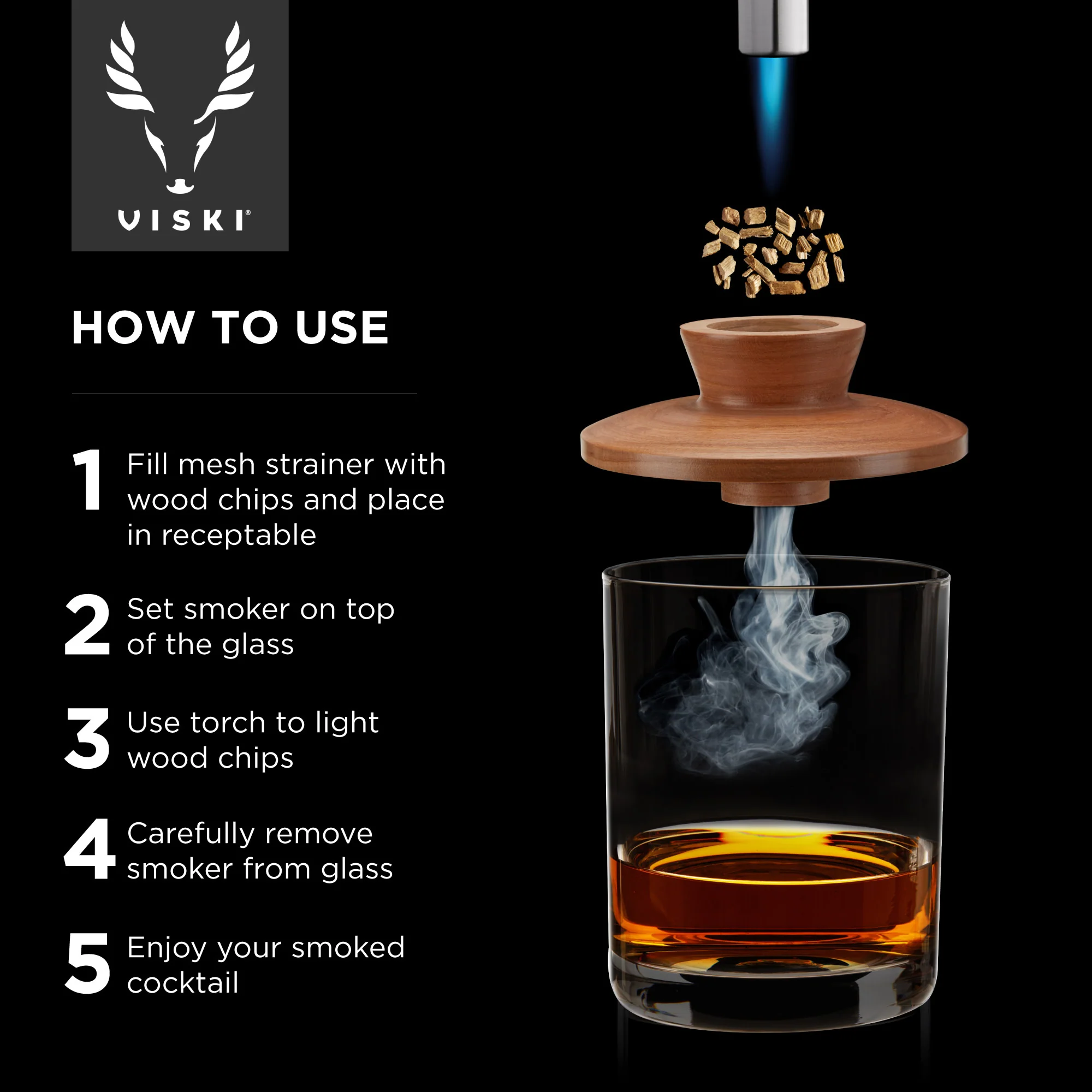 VISKI®

HOW TO USE

1 Fill mesh strainer with wood chips and place in receptable

2 Set smoker on top of the glass

3 Use torch to light wood chips

4 Carefully remove smoker from glass

5 Enjoy your smoked cocktail