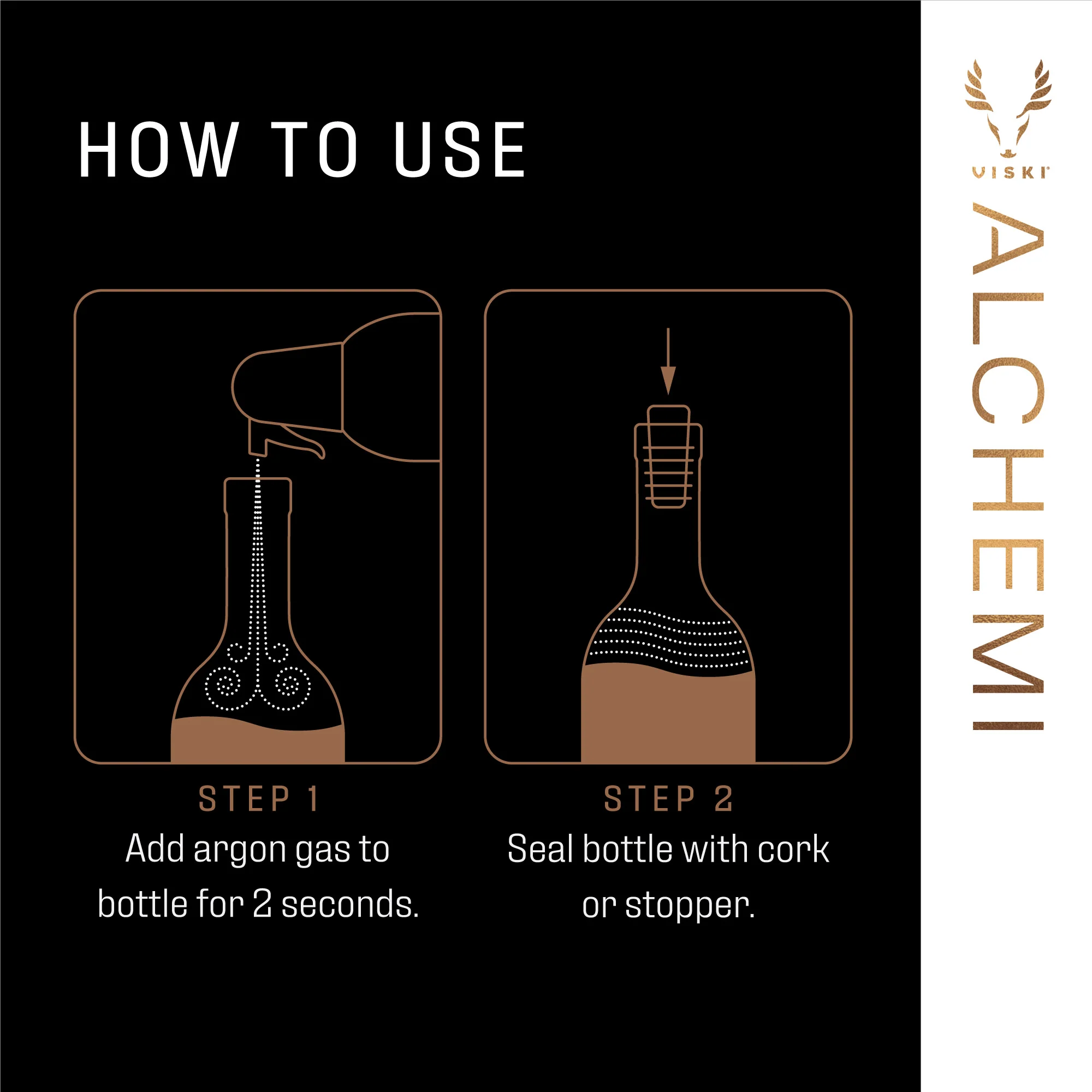 HOW TO USE

STEP 1
Add argon gas to bottle for 2 seconds.

STEP 2
Seal bottle with cork or stopper.

VISKI

ALCHEMI